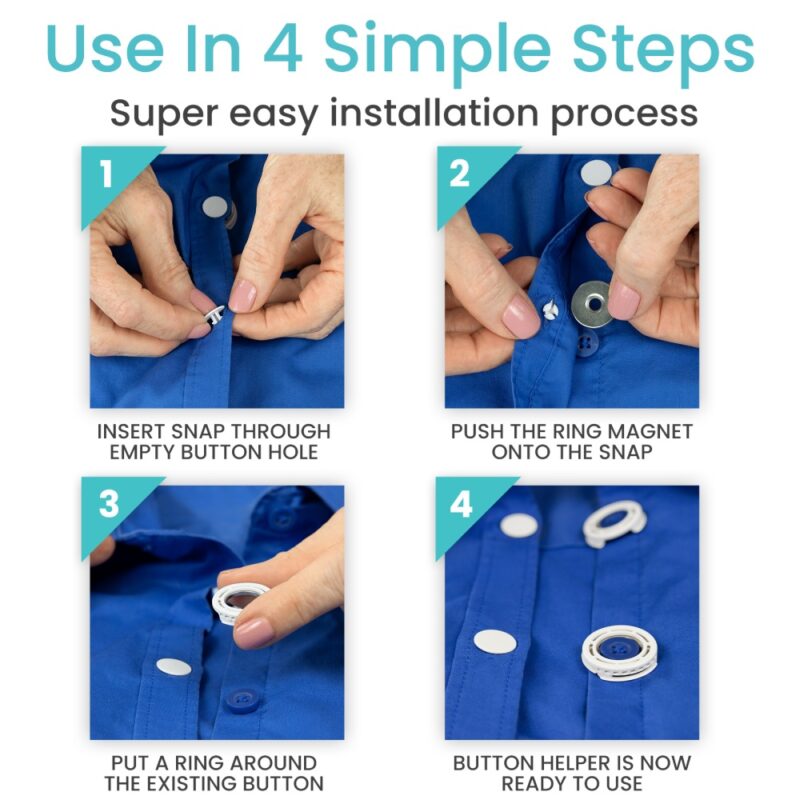 Use In 4 Simple Steps
Super easy installation process

1
INSERT SNAP THROUGH EMPTY BUTTON HOLE

2
PUSH THE RING MAGNET ONTO THE SNAP

3
PUT A RING AROUND THE EXISTING BUTTON

4
BUTTON HELPER IS NOW READY TO USE