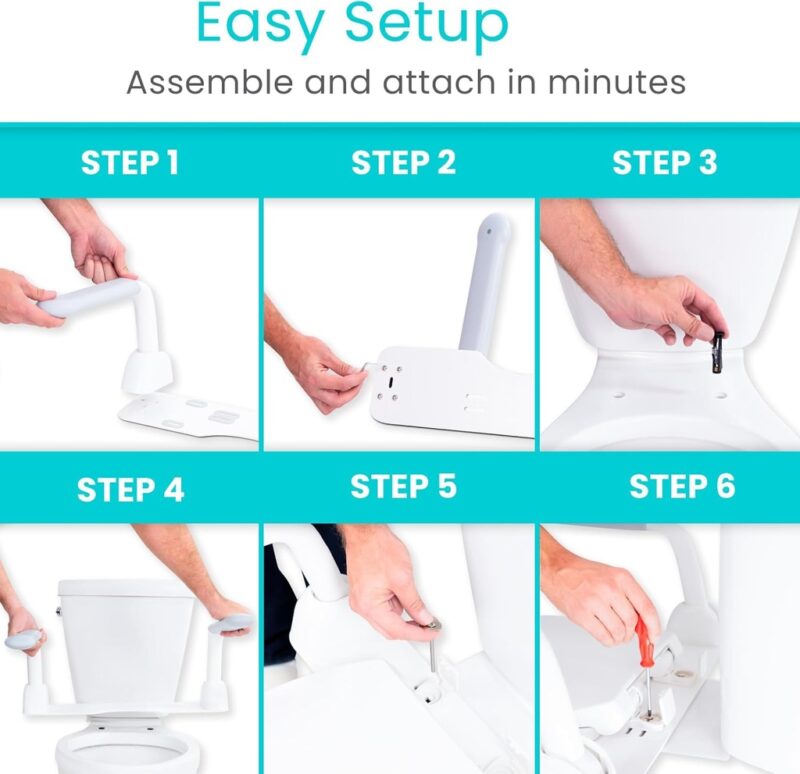 Easy Setup

Assemble and attach in minutes

STEP 1

STEP 2

STEP 3

STEP 4

STEP 5

STEP 6